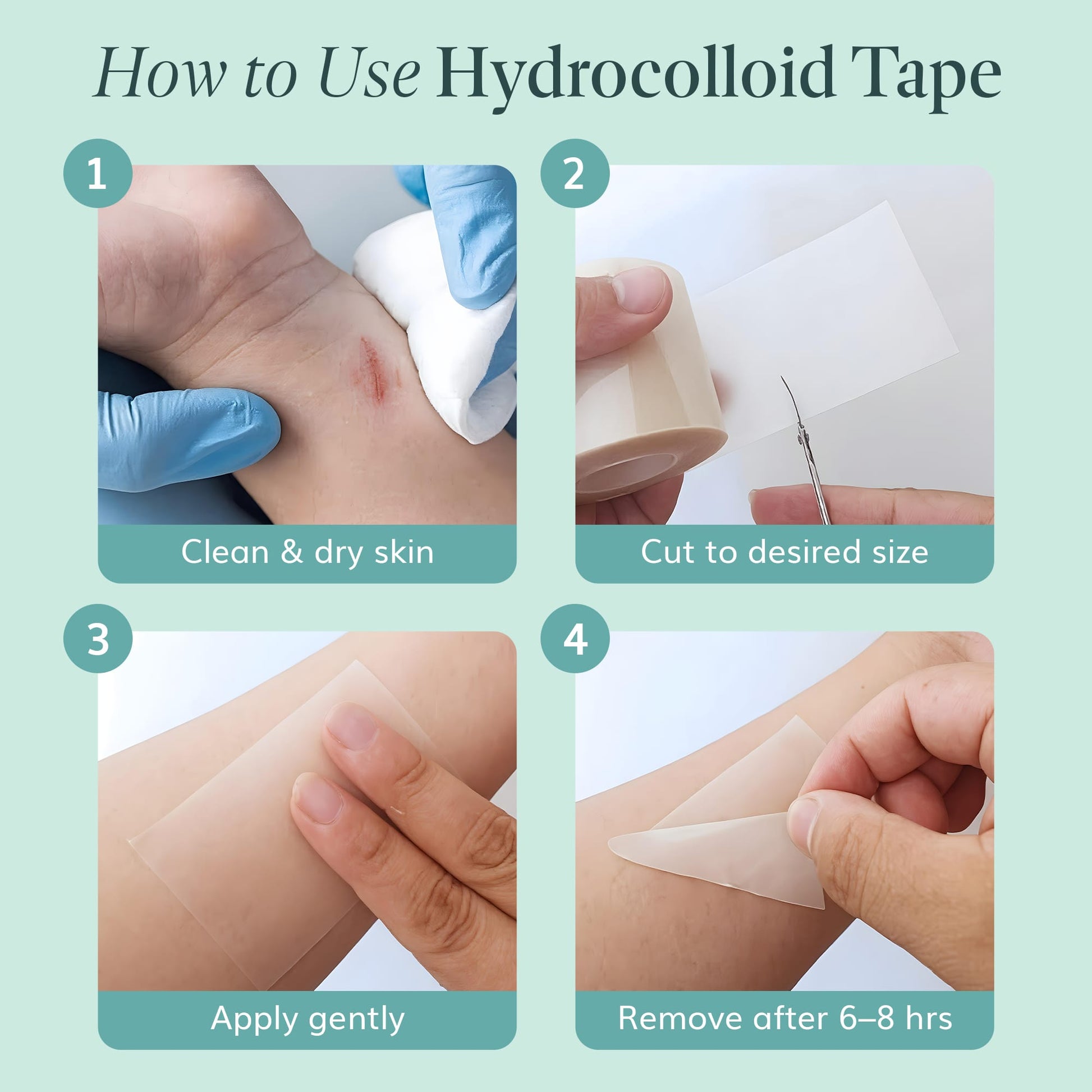 How to Use Hydrocolloid Tape

1

Clean & dry skin

2

Cut to desired size

3

Apply gently

4

Remove after 6–8 hrs