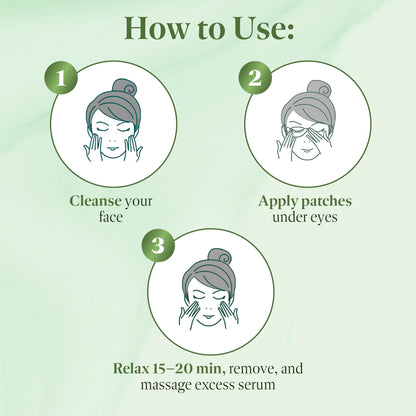 How to Use:

1

Cleanse your face

2

Apply patches under eyes

3

Relax 15–20 min, remove, and massage excess serum