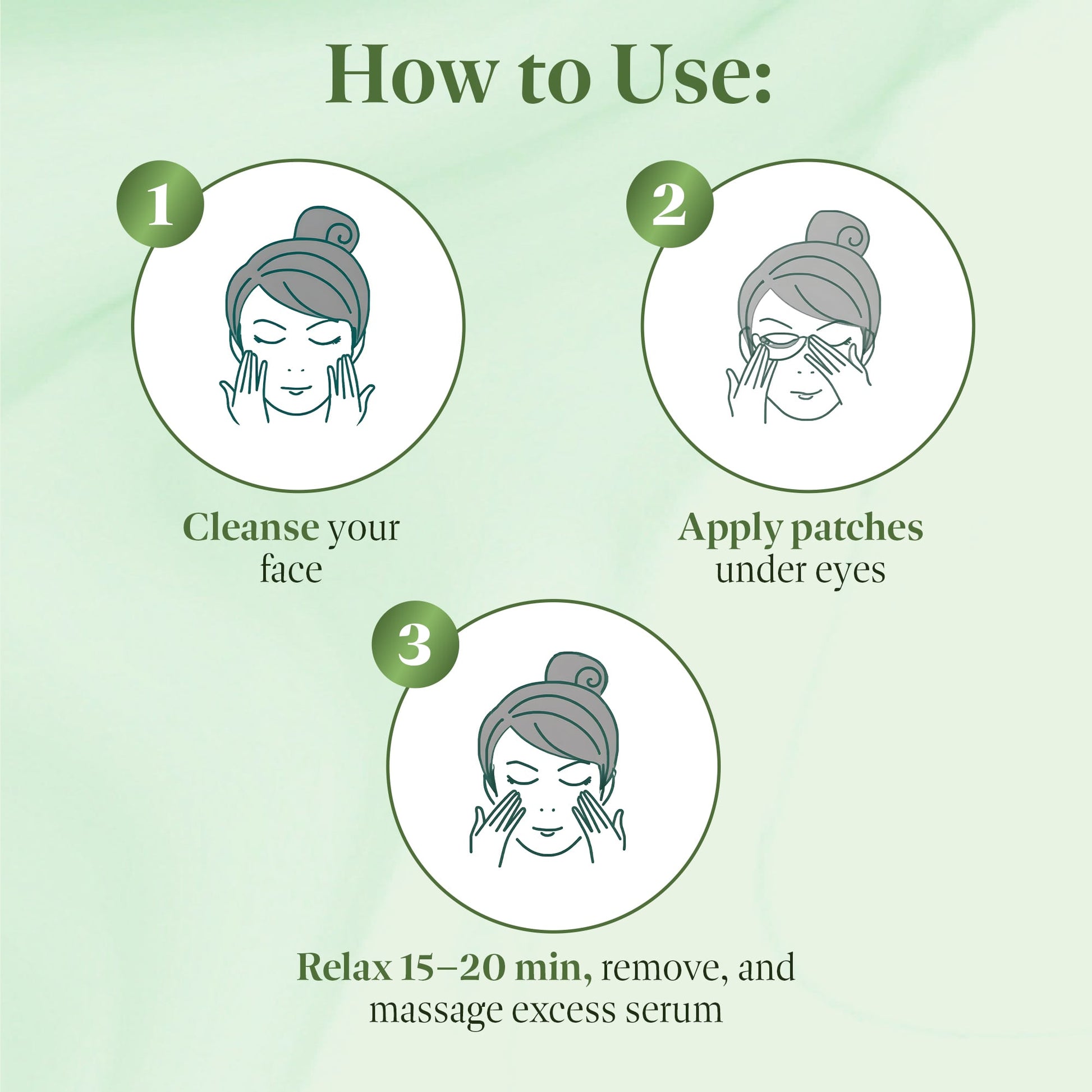 How to Use:

1

Cleanse your face

2

Apply patches under eyes

3

Relax 15–20 min, remove, and massage excess serum